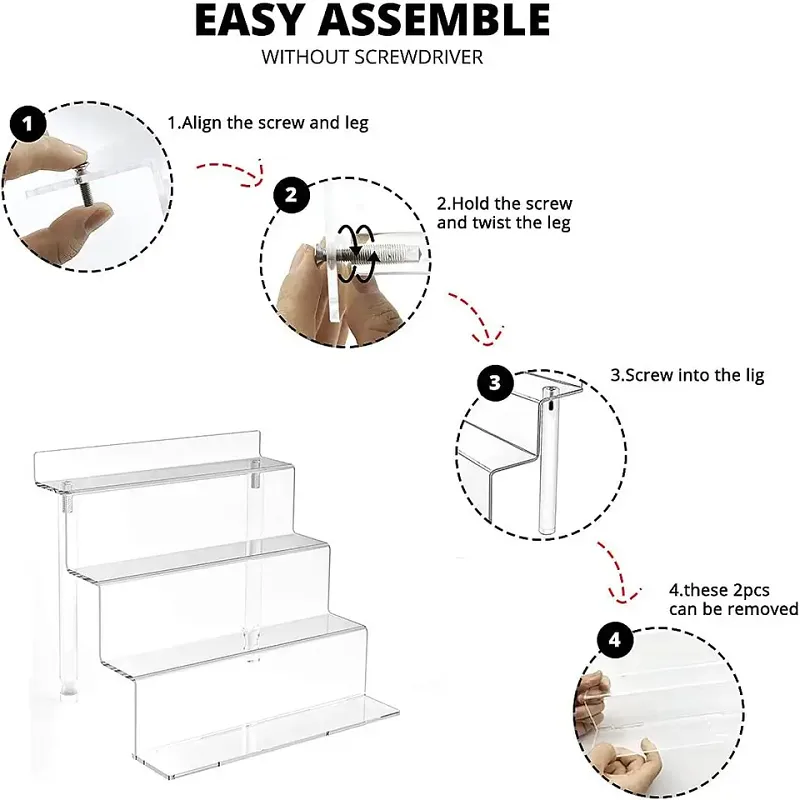 EASY ASSEMBLE
WITHOUT SCREWDRIVER

1
1.Align the screw and leg

2
2.Hold the screw and twist the leg

3
3.Screw into the lig

4.these 2pcs can be removed

4